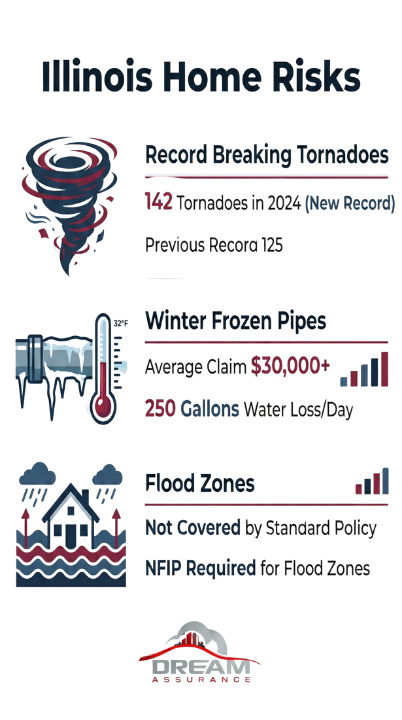 Illinois Home Risks

Record Breaking Tornadoes

142 Tornadoes in 2024 (New Record)

Previous Recora 125

32°F

Winter Frozen Pipes

Average Claim $30,000+

250 Gallons Water Loss/Day

Flood Zones

Not Covered by Standard Policy

NFIP Required for Flood Zones

DREAM
ASSURANCE