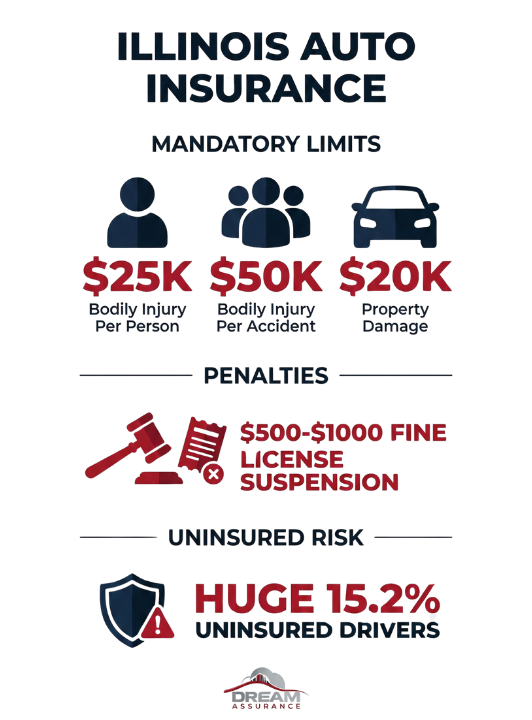 ILLINOIS AUTO INSURANCE

MANDATORY LIMITS

\$25K
Bodily Injury Per Person

\$50K
Bodily Injury Per Accident

\$20K
Property Damage

PENALTIES

\$500-\$1000 FINE
LICENSE SUSPENSION

UNINSURED RISK

HUGE 15.2%
UNINSURED DRIVERS

DREAM
ASSURANCE